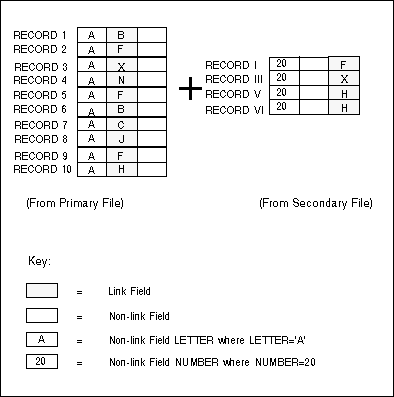 | | | | |
|---|---|---|---|
| RECORD 1 | A | B | |
| RECORD 2 | A | F | |
| RECORD 3 | A | X | |
| RECORD 4 | A | N | |
| RECORD 5 | A | F | |
| RECORD 6 | A | B | |
| RECORD 7 | A | C | |
| RECORD 8 | A | J | |
| RECORD 9 | A | F | |
| RECORD 10 | A | H | |

+

| | | | |
|---|---|---|---|
| RECORD I | 20 | | F |
| RECORD III | 20 | | X |
| RECORD V | 20 | | H |
| RECORD VI | 20 | | H |

(From Primary File)

(From Secondary File)

Key:

= Link Field

= Non-link Field

A = Non-link Field LETTER where LETTER='A'

20 = Non-link Field NUMBER where NUMBER=20